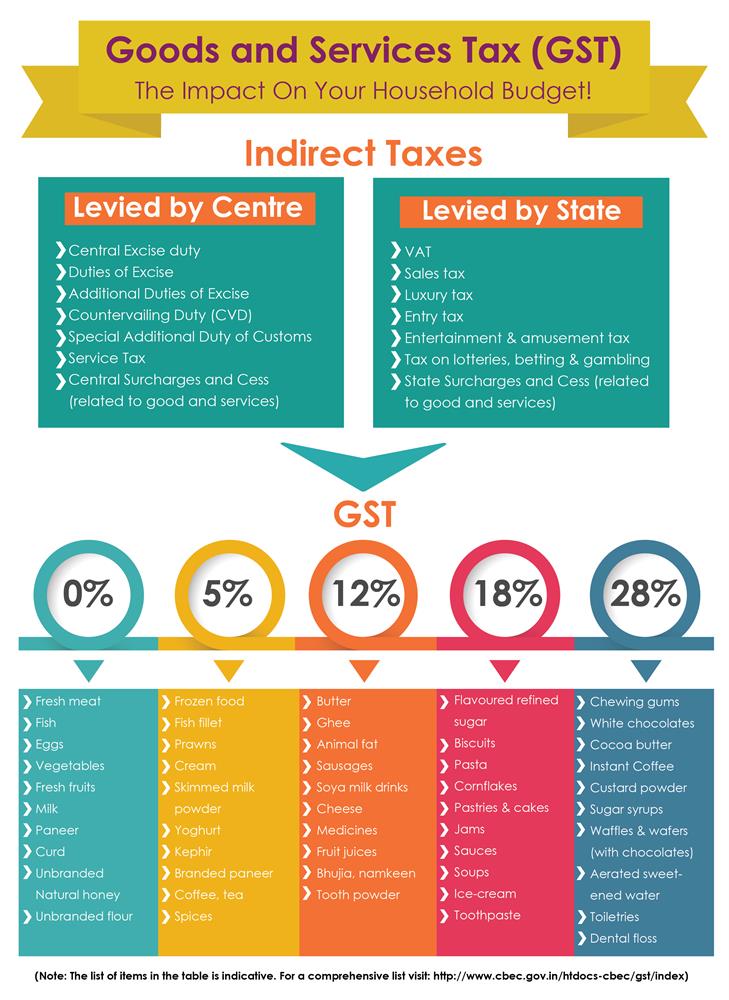 Goods and Services Tax (GST)
The Impact On Your Household Budget!

Indirect Taxes

Levied by Centre
Central Excise duty
Duties of Excise
Additional Duties of Excise
Countervailing Duty (CVD)
Special Additional Duty of Customs
Service Tax
Central Surcharges and Cess (related to good and services)

Levied by State
VAT
Sales tax
Luxury tax
Entry tax
Entertainment & amusement tax
Tax on lotteries, betting & gambling
State Surcharges and Cess (related to good and services)

GST

0%
Fresh meat
Fish
Eggs
Vegetables
Fresh fruits
Milk
Paneer
Curd
Unbranded Natural honey
Unbranded flour

5%
Frozen food
Fish fillet
Prawns
Cream
Skimmed milk powder
Yoghurt
Kephir
Branded paneer
Coffee, tea
Spices

12%
Butter
Ghee
Animal fat
Sausages
Soya milk drinks
Cheese
Medicines
Fruit juices
Bhujia, namkeen
Tooth powder

18%
Flavoured refined sugar
Biscuits
Pasta
Cornflakes
Pastries & cakes
Jams
Sauces
Soups
Ice-cream
Toothpaste

28%
Chewing gums
White chocolates
Cocoa butter
Instant Coffee
Custard powder
Sugar syrups
Waffles & wafers (with chocolates)
Aerated sweetened water
Toiletries
Dental floss

(Note: The list of items in the table is indicative. For a comprehensive list visit: http://www.cbec.gov.in/htdocs-cbec/gst/index)